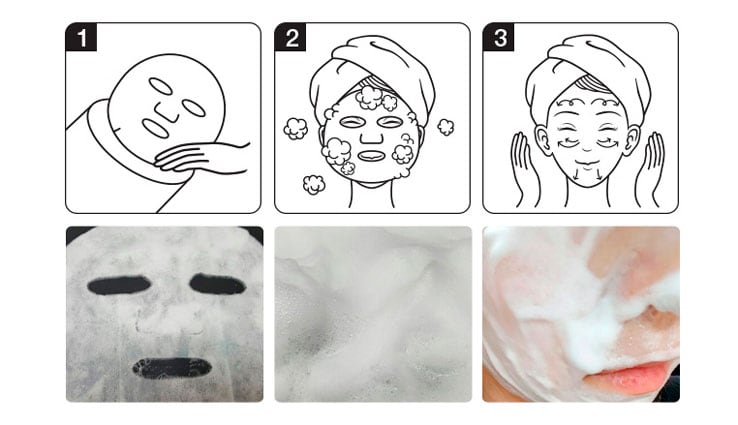 1

2

3