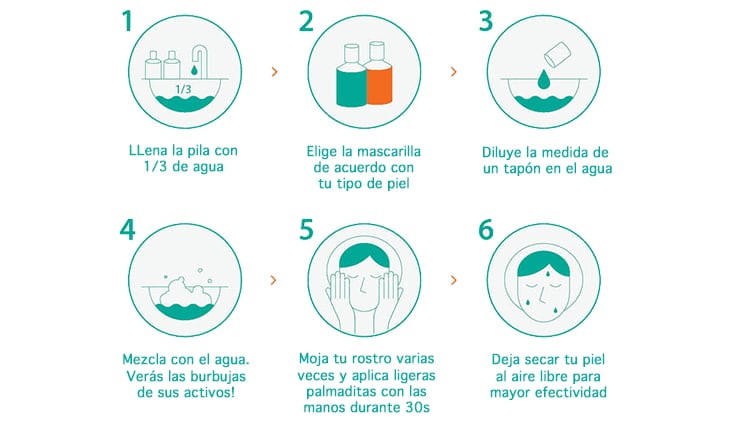 1

1/3

LLena la pila con 1/3 de agua

2

Elige la mascarilla de acuerdo con tu tipo de piel

3

Diluye la medida de un tapón en el agua

4

Mezcla con el agua. Verás las burbujas de sus activos!

5

Moja tu rostro varias veces y aplica ligeras palmaditas con las manos durante 30s

6

Deja secar tu piel al aire libre para mayor efectividad