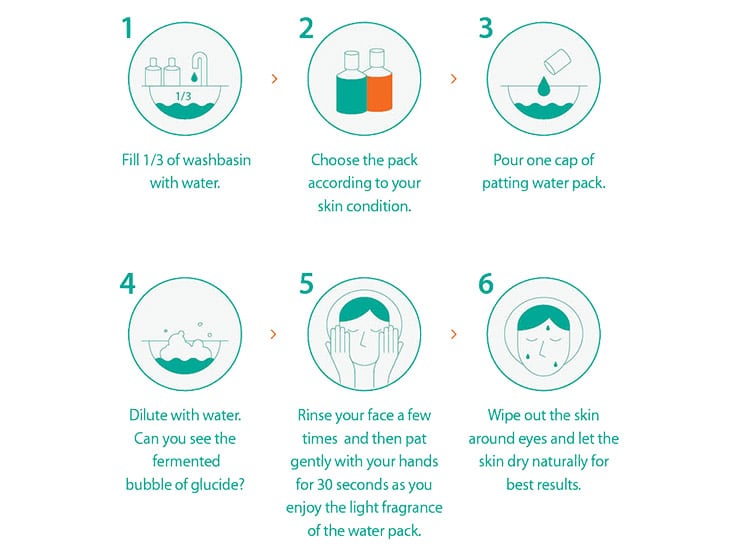 1

1/3

Fill 1/3 of washbasin with water.

›

2

Choose the pack according to your skin condition.

›

3

Pour one cap of patting water pack.

4

Dilute with water. Can you see the fermented bubble of glucide?

›

5

Rinse your face a few times and then pat gently with your hands for 30 seconds as you enjoy the light fragrance of the water pack.

›

6

Wipe out the skin around eyes and let the skin dry naturally for best results.